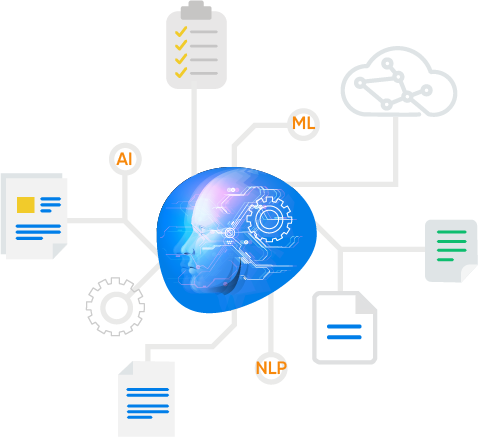 ML

AI

NLP