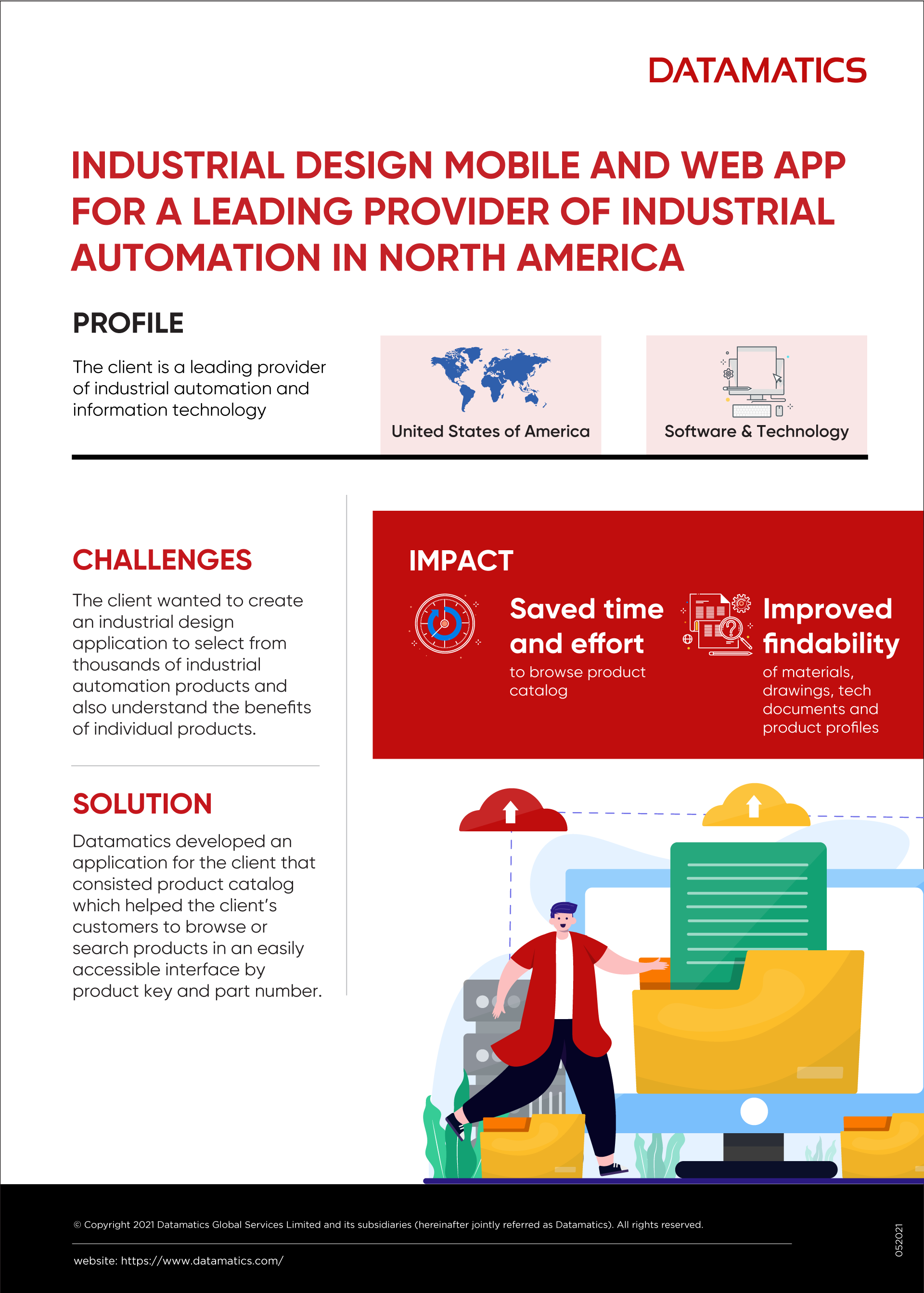 DATAMATICS

INDUSTRIAL DESIGN MOBILE AND WEB APP FOR A LEADING PROVIDER OF INDUSTRIAL AUTOMATION IN NORTH AMERICA

PROFILE

The client is a leading provider of industrial automation and information technology

United States of America

Software & Technology

CHALLENGES

The client wanted to create an industrial design application to select from thousands of industrial automation products and also understand the benefits of individual products.

SOLUTION

Datamatics developed an application for the client that consisted product catalog which helped the client's customers to browse or search products in an easily accessible interface by product key and part number.

IMPACT

Saved time and effort
to browse product catalog

Improved findability
of materials, drawings, tech documents and product profiles

© Copyright 2021 Datamatics Global Services Limited and its subsidiaries (hereinafter jointly referred as Datamatics). All rights reserved.

website: https://www.datamatics.com/

052021